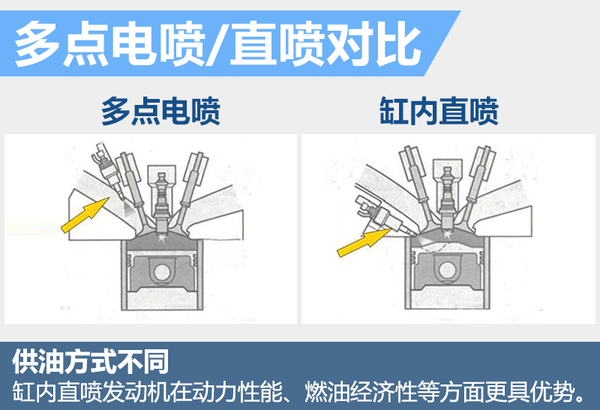 多点电喷/直喷对比

多点电喷

缸内直喷

供油方式不同
缸内直喷发动机在动力性能、燃油经济性等方面更具优势。