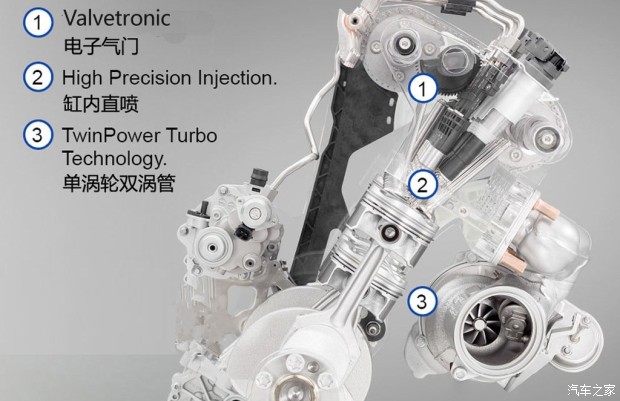 1 Valvetronic
电子气门

2 High Precision Injection.
缸内直喷

3 TwinPower Turbo Technology.
单涡轮双涡管

1

2

3

汽车之家