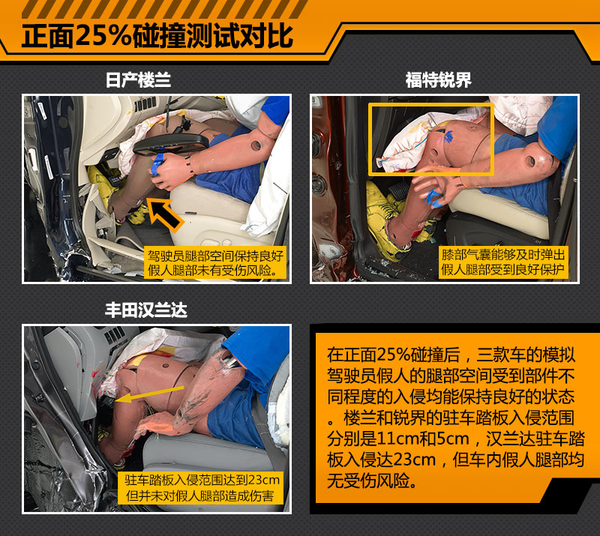 正面25%碰撞测试对比

日产楼兰

驾驶员腿部空间保持良好
假人腿部未有受伤风险。

福特锐界

膝部气囊能够及时弹出
假人腿部受到良好保护

丰田汉兰达

驻车踏板入侵范围达到23cm
但并未对假人腿部造成伤害

在正面25%碰撞后，三款车的模拟驾驶员假人的腿部空间受到部件不同程度的入侵均能保持良好的状态。楼兰和锐界的驻车踏板入侵范围分别是11cm和5cm，汉兰达驻车踏板入侵达23cm，但车内假人腿部均无受伤风险。