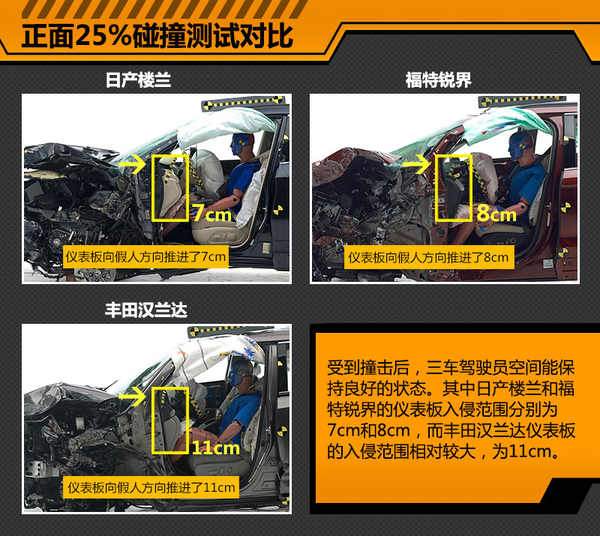 正面25%碰撞测试对比

日产楼兰

7cm

仪表板向假人方向推进了7cm

福特锐界

8cm

仪表板向假人方向推进了8cm

丰田汉兰达

11cm

仪表板向假人方向推进了11cm

受到撞击后，三车驾驶员空间能保持良好的状态。其中日产楼兰和福特锐界的仪表板入侵范围分别为7cm和8cm，而丰田汉兰达仪表板的入侵范围相对较大，为11cm。