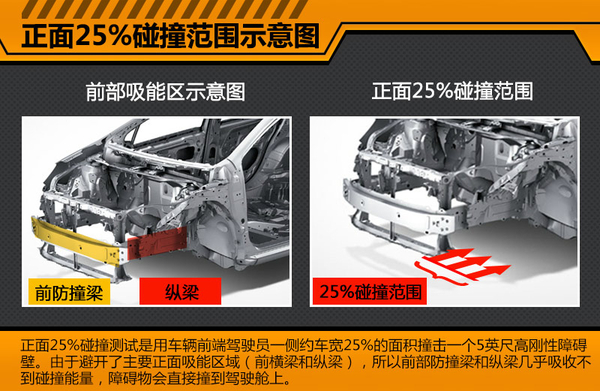 正面25%碰撞范围示意图

前部吸能区示意图

前防撞梁

纵梁

正面25%碰撞范围

25%碰撞范围

正面25%碰撞测试是用车辆前端驾驶员一侧约车宽25%的面积撞击一个5英尺高刚性障碍壁。由于避开了主要正面吸能区域（前横梁和纵梁），所以前部防撞梁和纵梁几乎吸收不到碰撞能量，障碍物会直接撞到驾驶舱上。