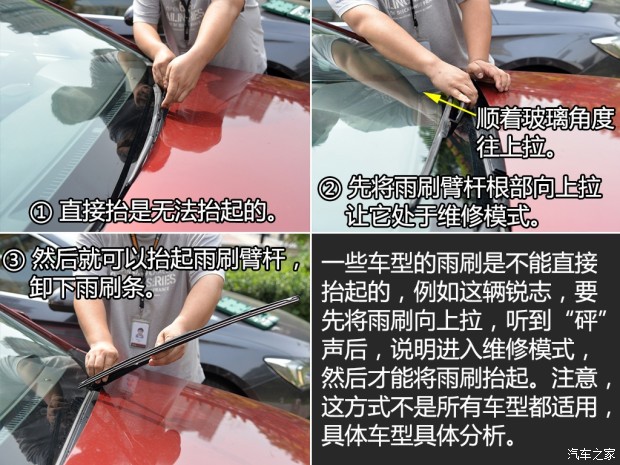 ① 直接抬是无法抬起的。

顺着玻璃角度往上拉。

② 先将雨刷臂杆根部向上拉让它处于维修模式。

③ 然后就可以抬起雨刷臂杆，卸下雨刷条。

一些车型的雨刷是不能直接抬起的，例如这辆锐志，要先将雨刷向上拉，听到“砰”声后，说明进入维修模式，然后才能将雨刷抬起。注意，这方式不是所有车型都适用，具体车型具体分析。

汽车之家