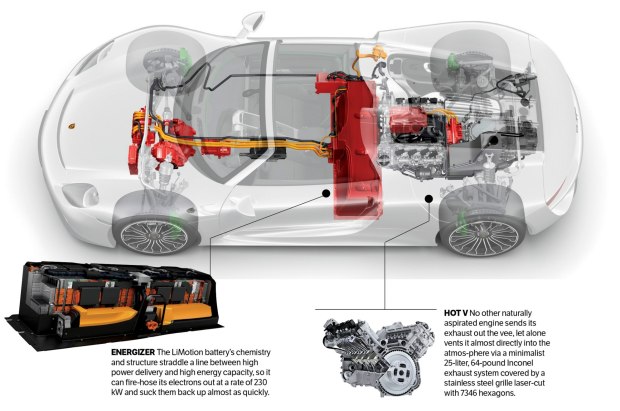 ENERGIZER The LiMotion battery's chemistry and structure straddle a line between high power delivery and high energy capacity, so it can fire-hose its electrons out at a rate of 230 kW and suck them back up almost as quickly.

HOT V No other naturally aspirated engine sends its exhaust out the vee, let alone vents it almost directly into the atmos-phere via a minimalist 25-liter, 64-pound Inconel exhaust system covered by a stainless steel grille laser-cut with 7346 hexagons.